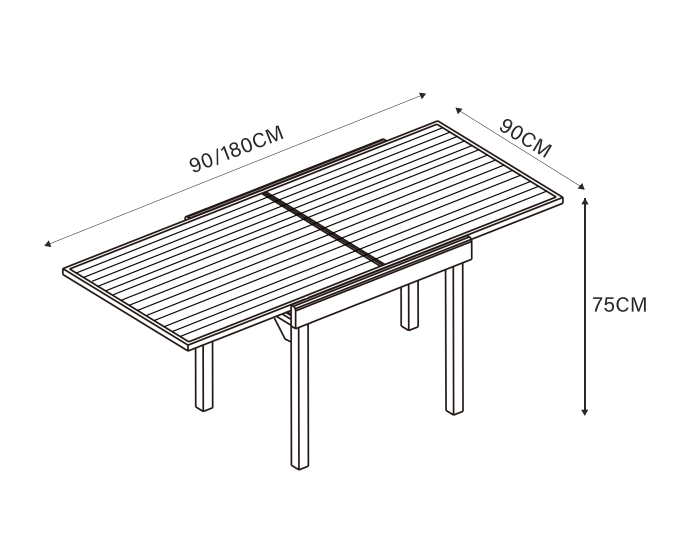 90/180CM

90CM

75CM