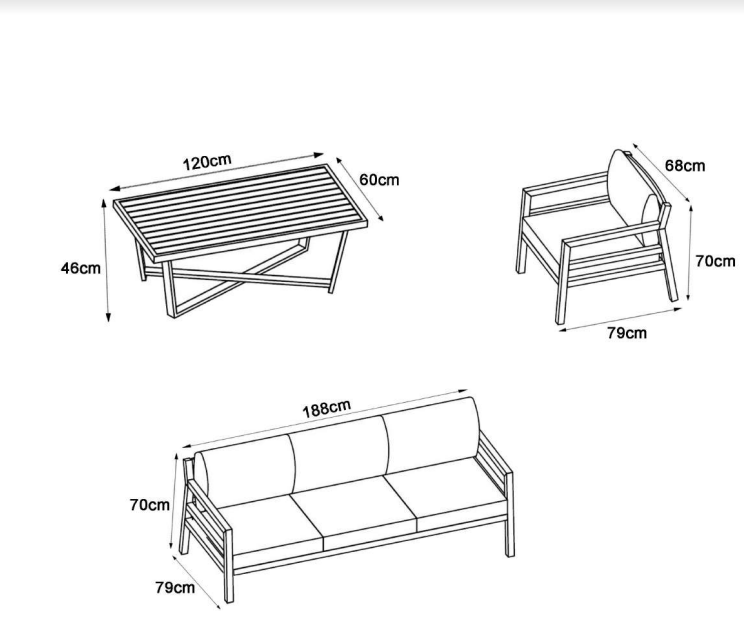 120cm
60cm
46cm
68cm
70cm
79cm
188cm
70cm
79cm