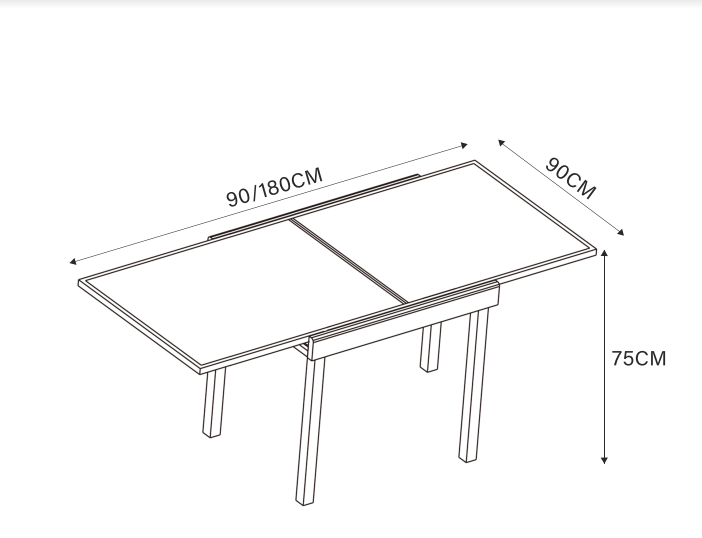 90/180CM

90CM

75CM